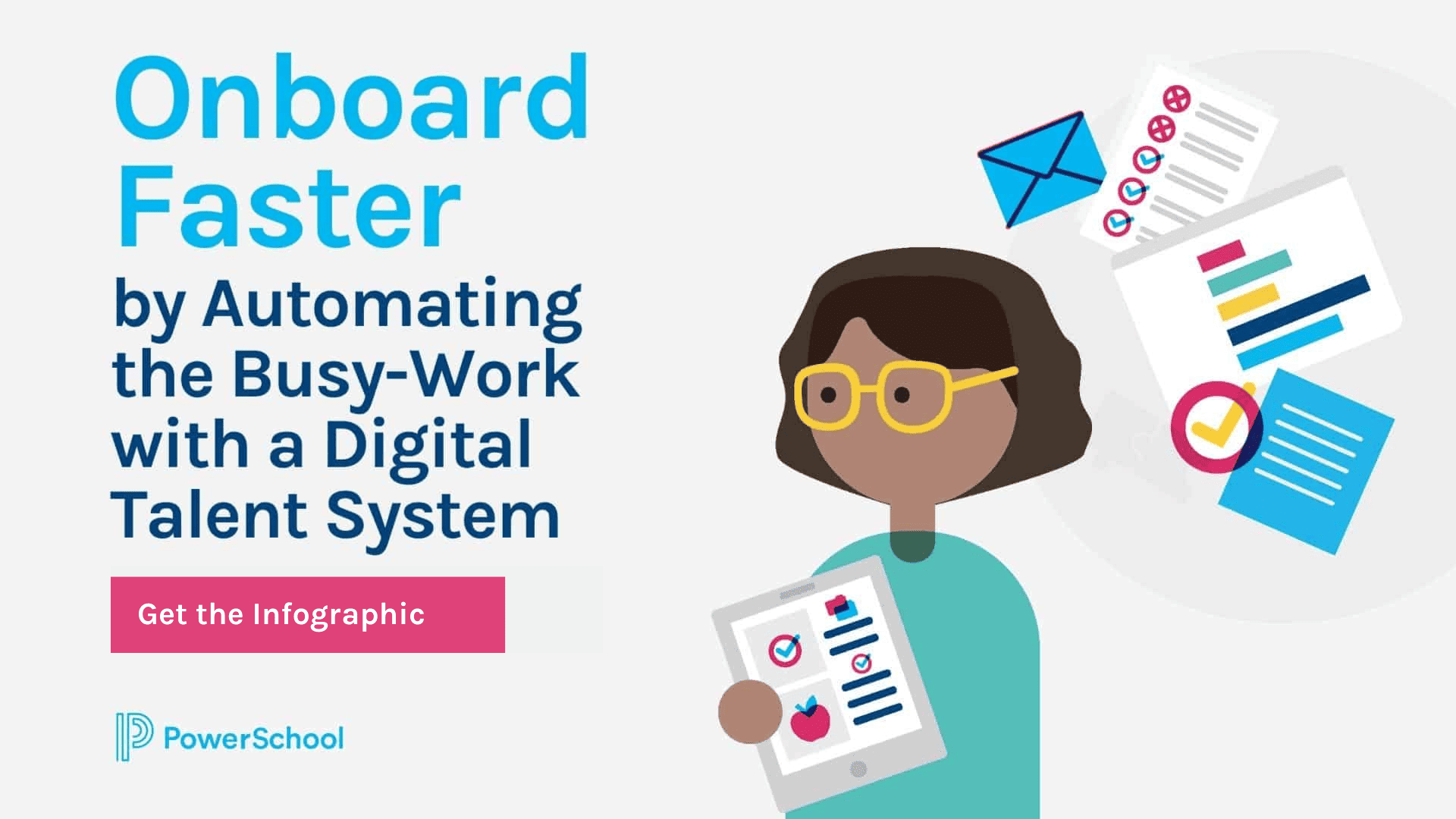 Onboard Faster

by Automating the Busy-Work with a Digital Talent System

Get the Infographic

PowerSchool