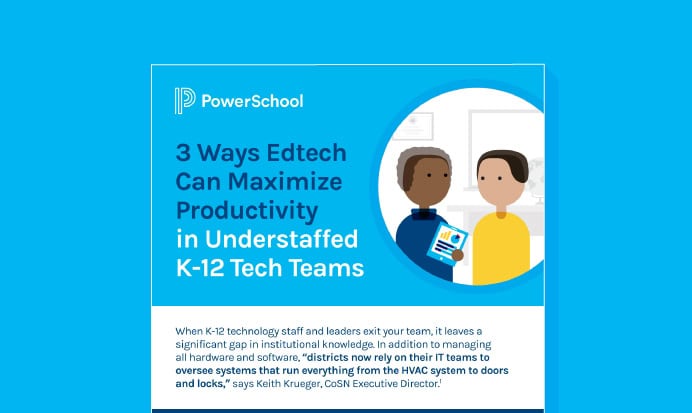 PowerSchool

3 Ways Edtech Can Maximize Productivity in Understaffed K-12 Tech Teams

When K-12 technology staff and leaders exit your team, it leaves a significant gap in institutional knowledge. In addition to managing all hardware and software, "districts now rely on their IT teams to oversee systems that run everything from the HVAC system to doors and locks," says Keith Krueger, CoSN Executive Director.$^1$